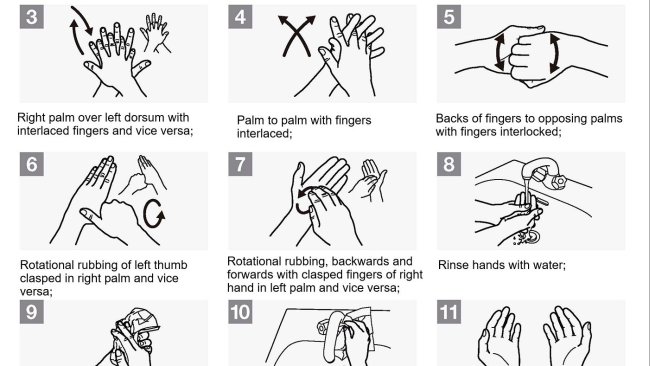 3

Right palm over left dorsum with interlaced fingers and vice versa;

4

Palm to palm with fingers interlaced;

5

Backs of fingers to opposing palms with fingers interlocked;

6

Rotational rubbing of left thumb clasped in right palm and vice versa;

7

Rotational rubbing, backwards and forwards with clasped fingers of right hand in left palm and vice versa;

8

Rinse hands with water;

9

10

11